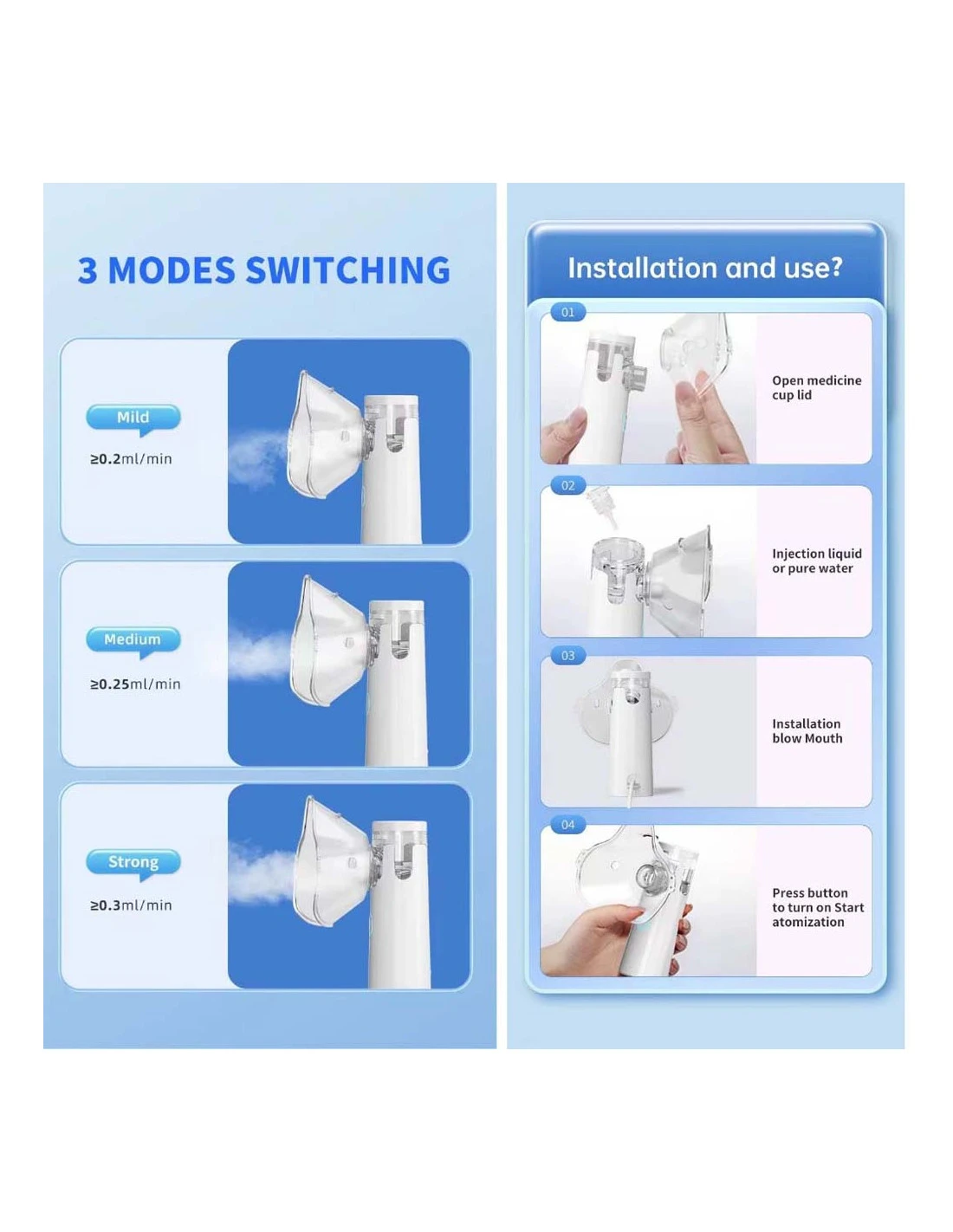 3 MODES SWITCHING

Mild

≥0.2ml/min

Medium

≥0.25ml/min

Strong

≥0.3ml/min

Installation and use?

01

Open medicine cup lid

02

Injection liquid or pure water

03

Installation blow Mouth

04

Press button to turn on Start atomization